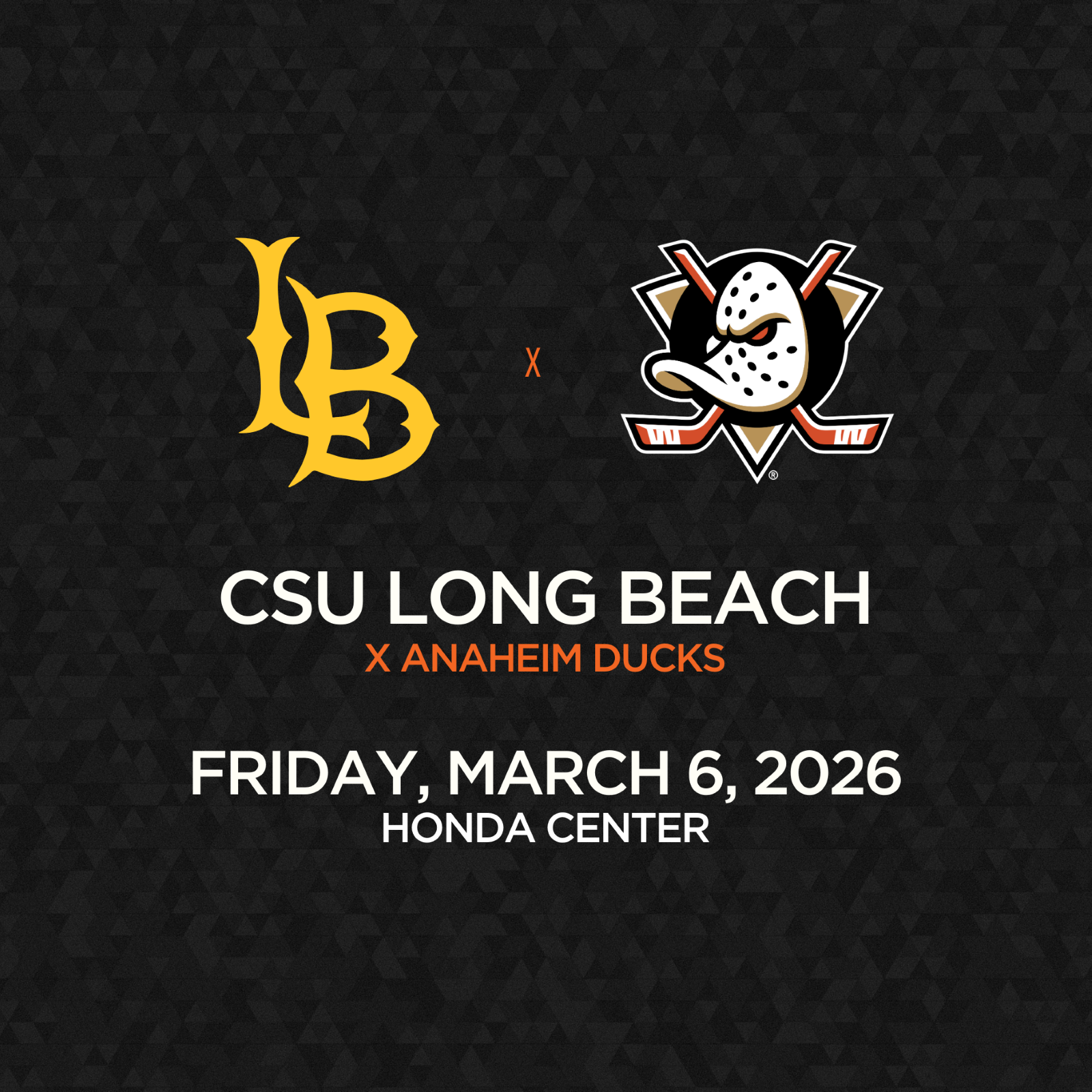 LB

X

®

CSU LONG BEACH
X ANAHEIM DUCKS

FRIDAY, MARCH 6, 2026
HONDA CENTER