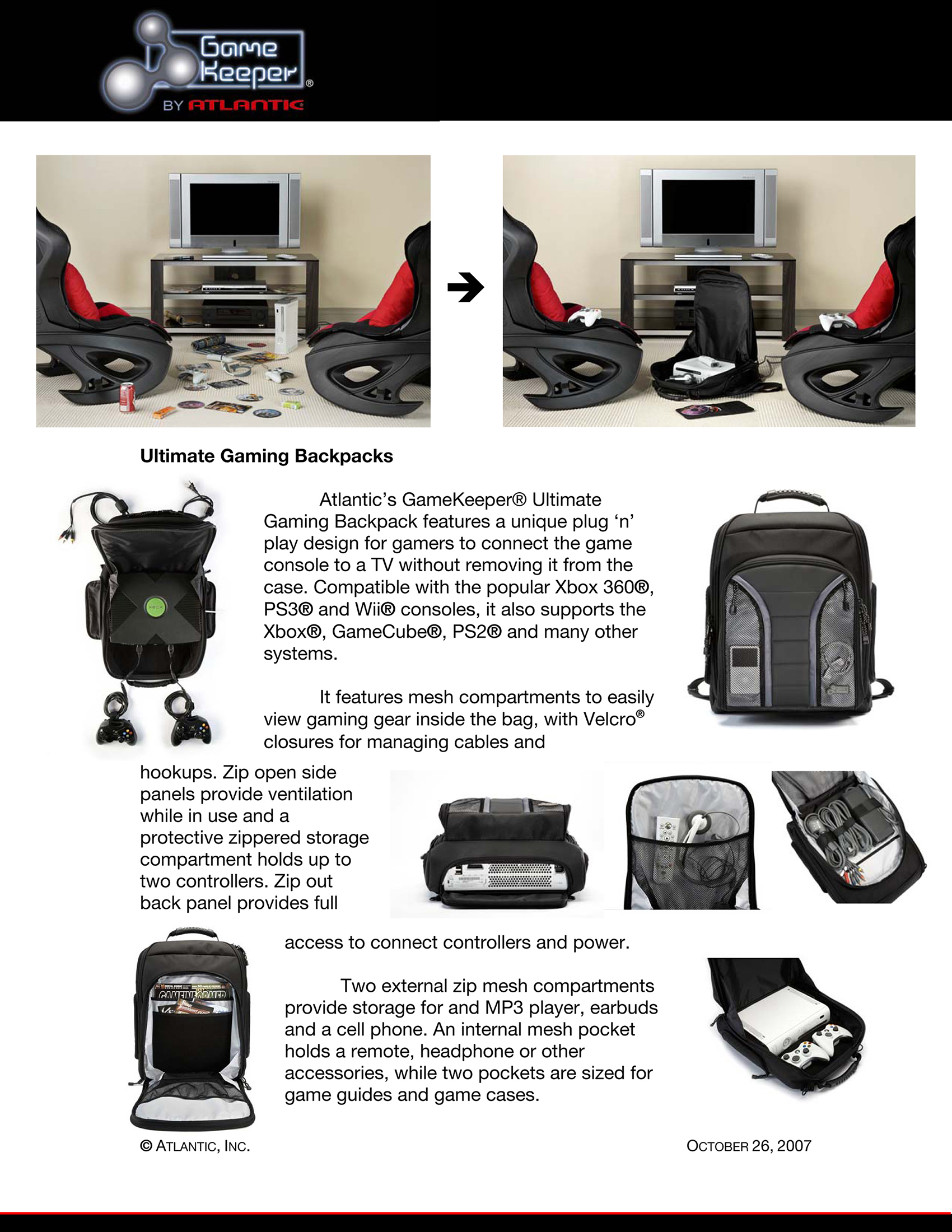 Game Keeper®
BY ATLANTIC

Ultimate Gaming Backpacks

Atlantic's GameKeeper® Ultimate Gaming Backpack features a unique plug 'n' play design for gamers to connect the game console to a TV without removing it from the case. Compatible with the popular Xbox 360®, PS3® and Wii® consoles, it also supports the Xbox®, GameCube®, PS2® and many other systems.

It features mesh compartments to easily view gaming gear inside the bag, with Velcro® closures for managing cables and hookups. Zip open side panels provide ventilation while in use and a protective zippered storage compartment holds up to two controllers. Zip out back panel provides full access to connect controllers and power.

Two external zip mesh compartments provide storage for and MP3 player, earbuds and a cell phone. An internal mesh pocket holds a remote, headphone or other accessories, while two pockets are sized for game guides and game cases.

GAMEINFORMER

© ATLANTIC, INC.

OCTOBER 26, 2007